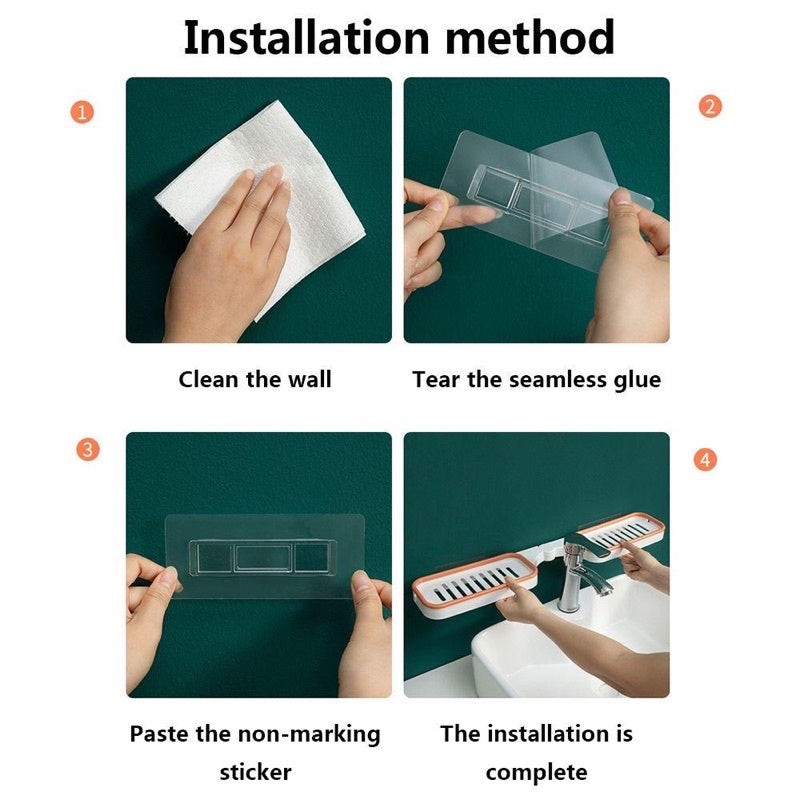 Installation method

1

Clean the wall

2

Tear the seamless glue

3

Paste the non-marking sticker

4

The installation is complete