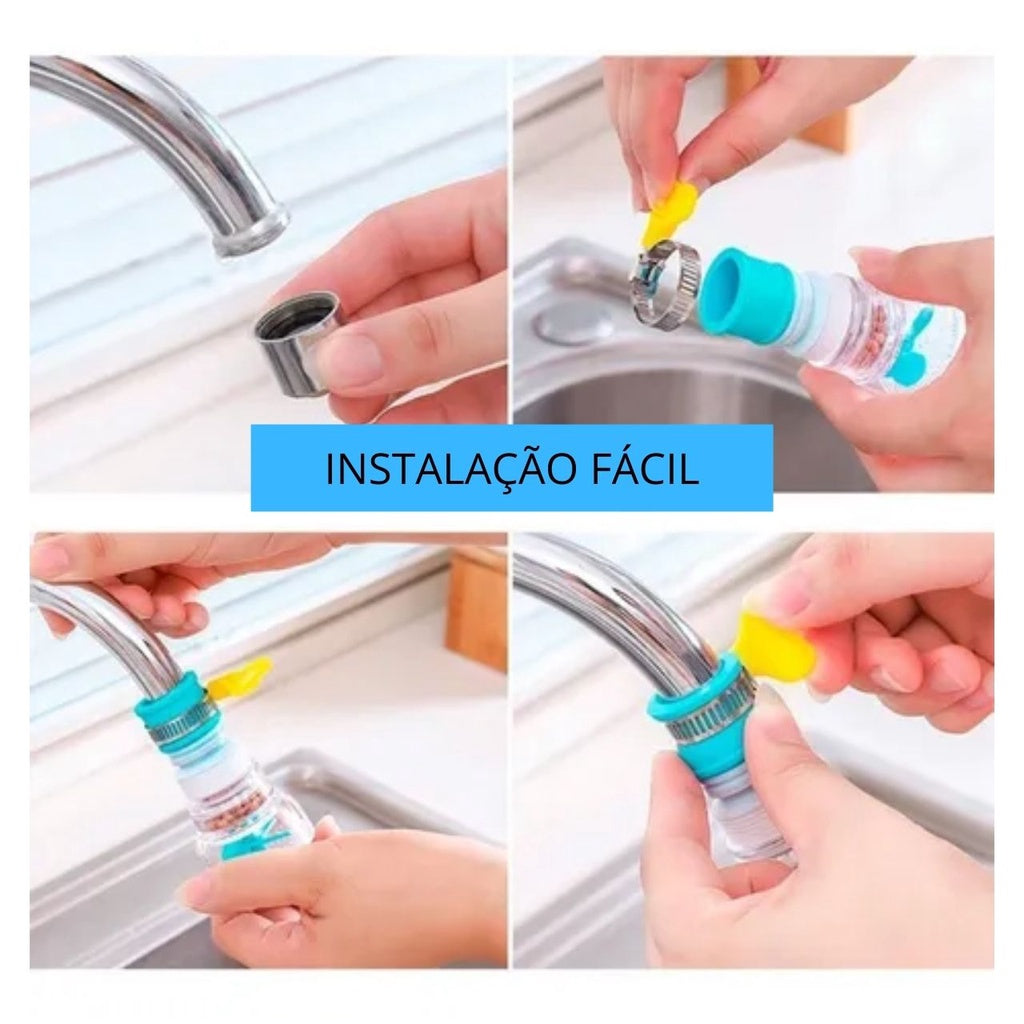 INSTALAÇÃO FÁCIL