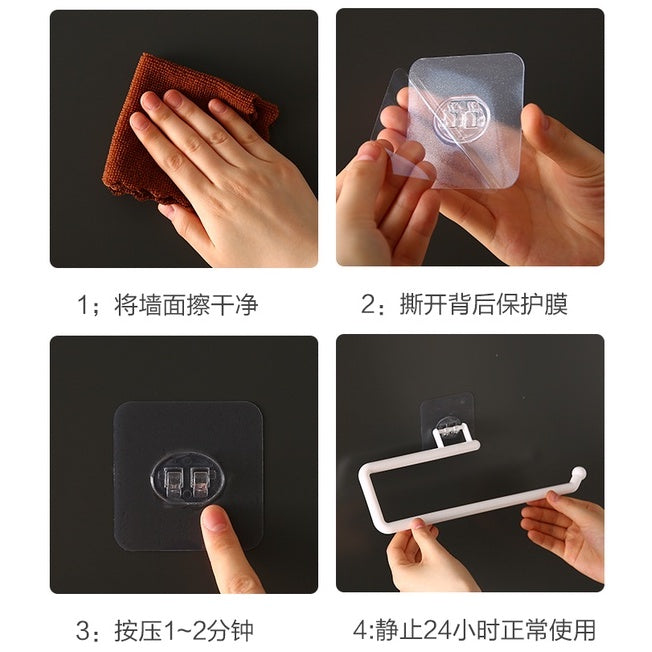 1；将墙面擦干净

2：撕开背后保护膜

3：按压1~2分钟

4:静止24小时正常使用