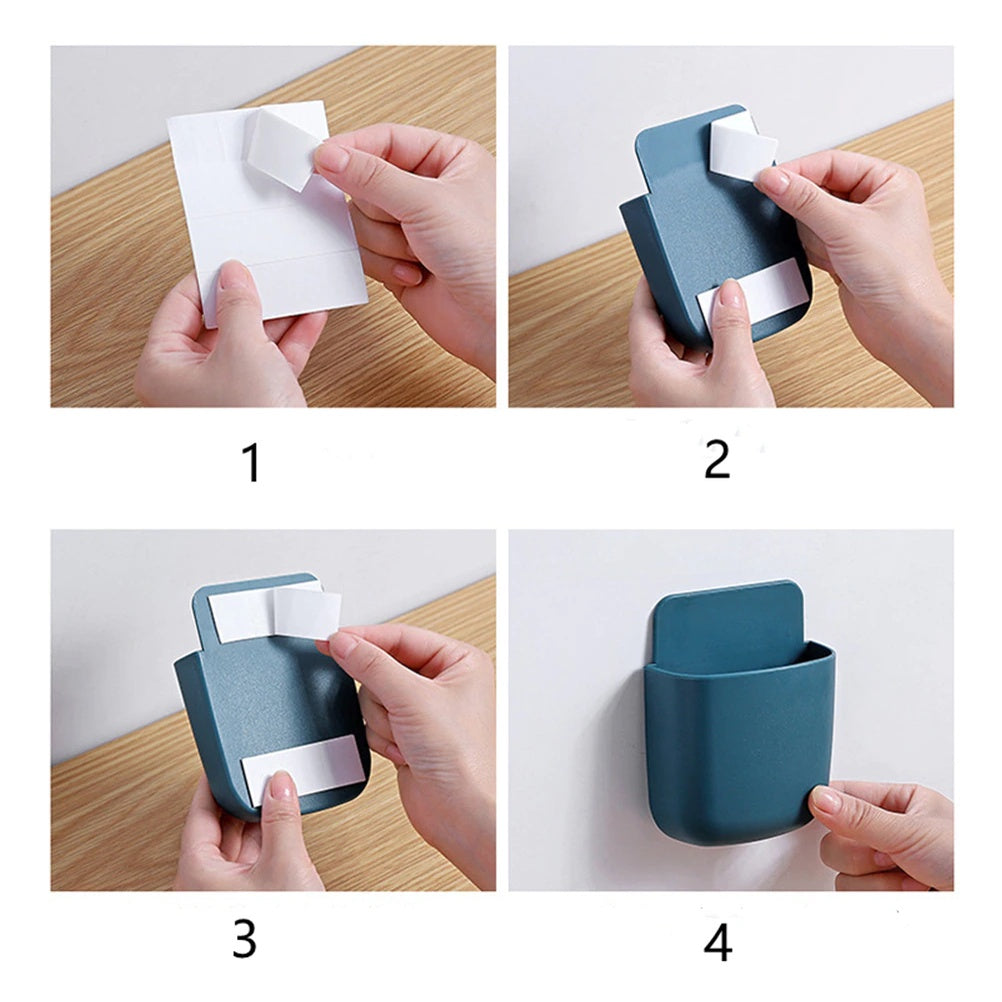 1

2

3

4